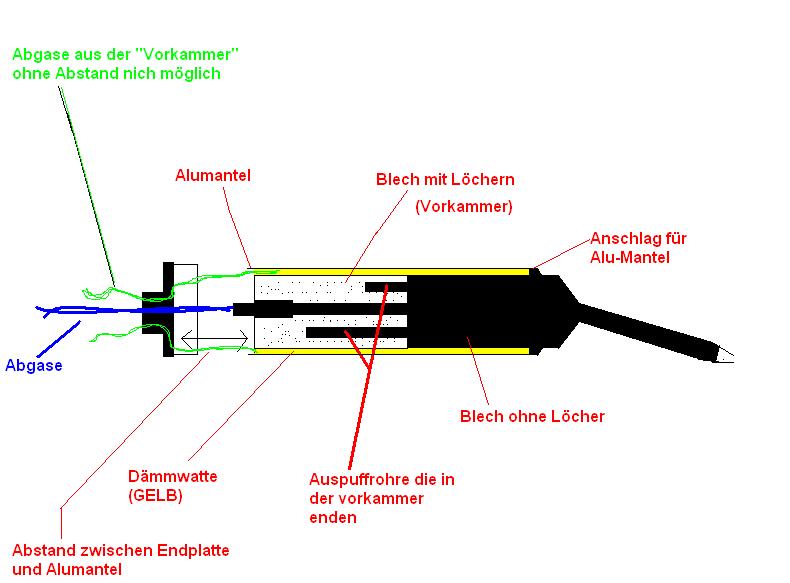 Abgase aus der "Vorkammer" ohne Abstand nich möglich

Alumantel

Blech mit Löchern

(Vorkammer)

Anschlag für Alu-Mantel

Abgase

Blech ohne Löcher

Dämmwatte (GELB)

Auspuffrohre die in der vorkammer enden

Abstand zwischen Endplatte und Alumantel